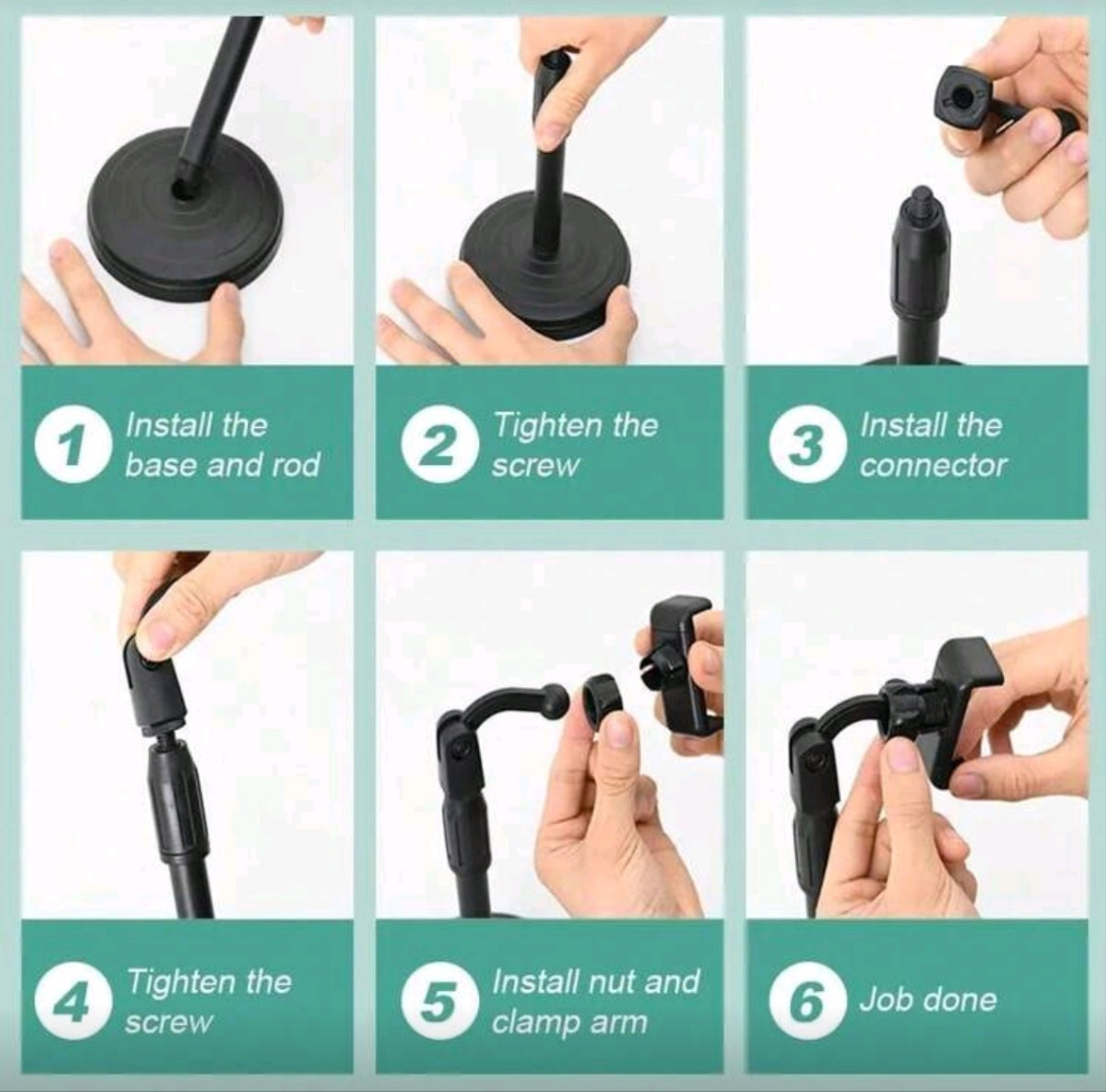 1 Install the base and rod

2 Tighten the screw

3 Install the connector

4 Tighten the screw

5 Install nut and clamp arm

6 Job done