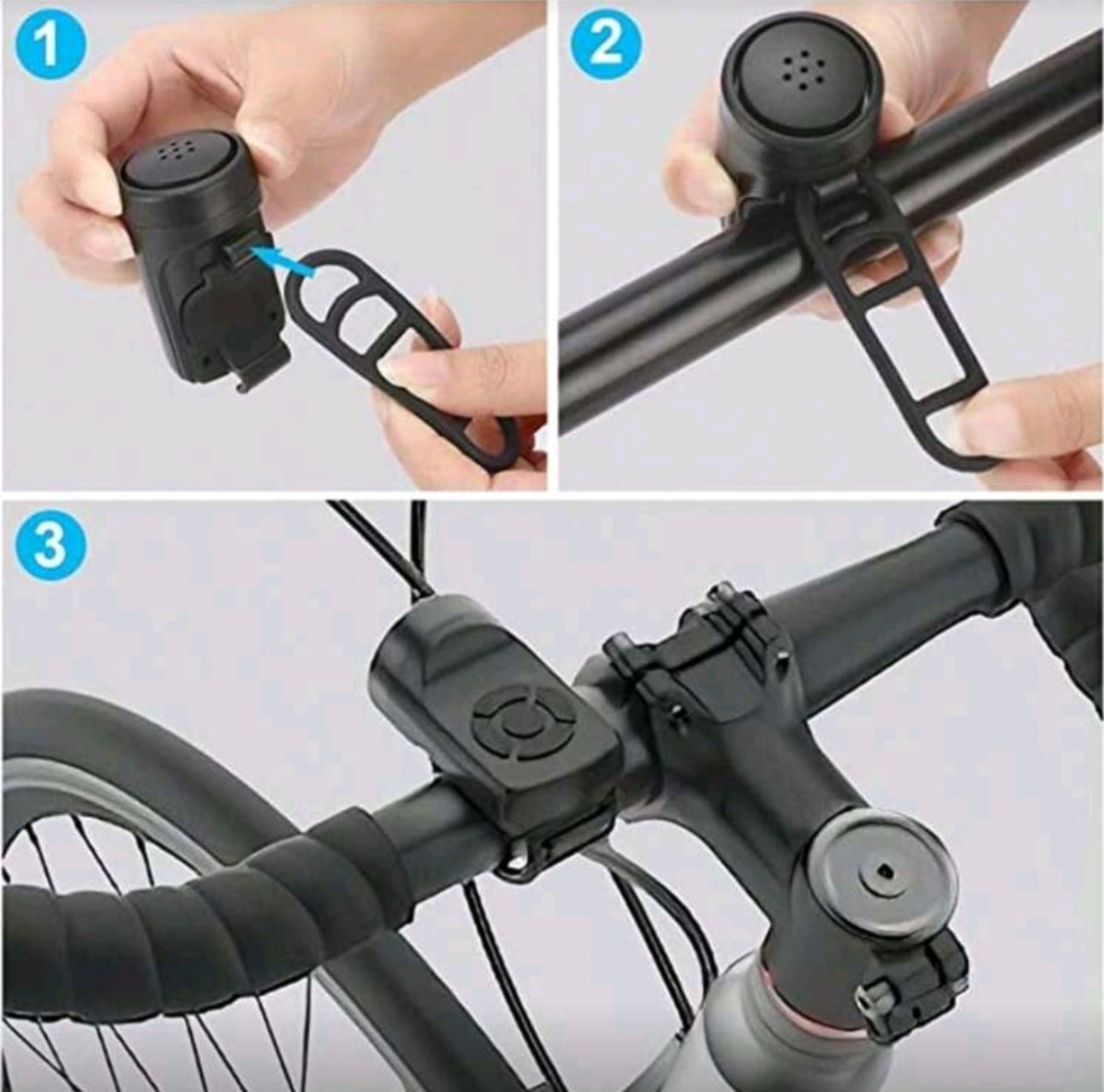 1
2
3